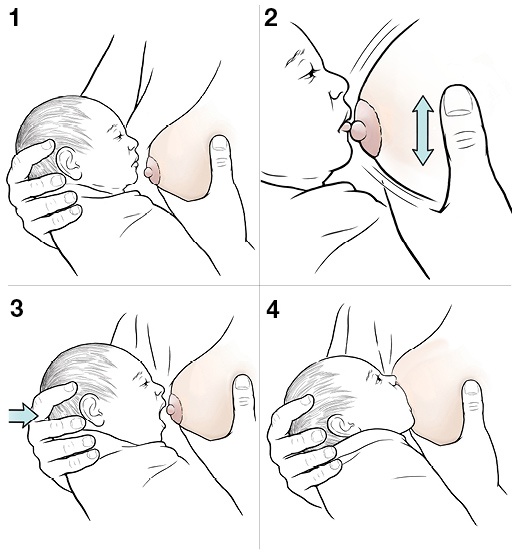 1

2

3

4