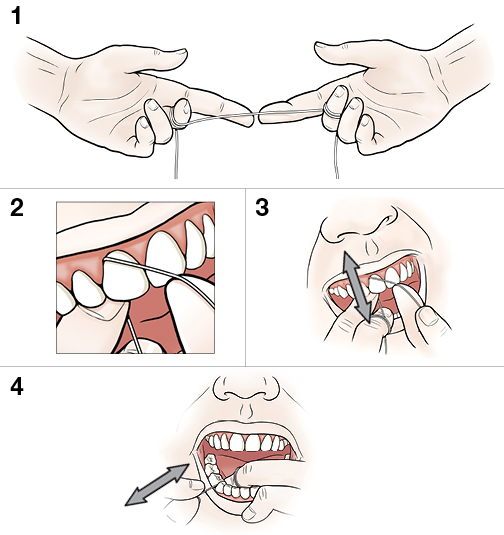 1

2

3

4