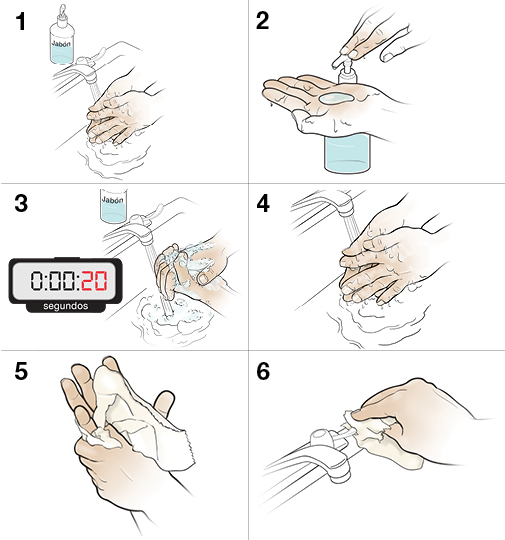 1

Jabón

2

3

Jabón

0:00:20

segundos

4

5

6