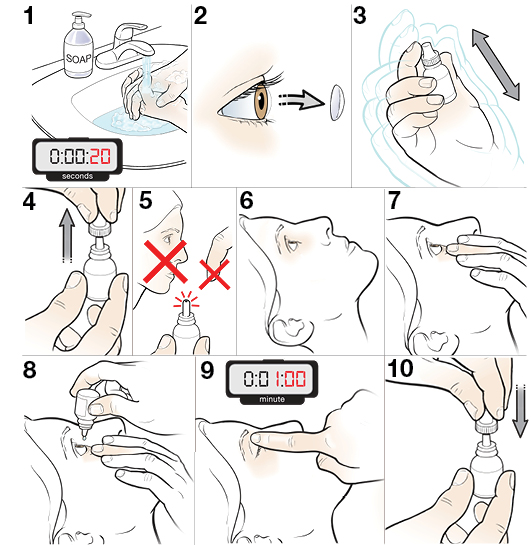 1
SOAP
0:00:20
seconds

2

3

4

5

6

7

8

9
0:01:00
minute

10